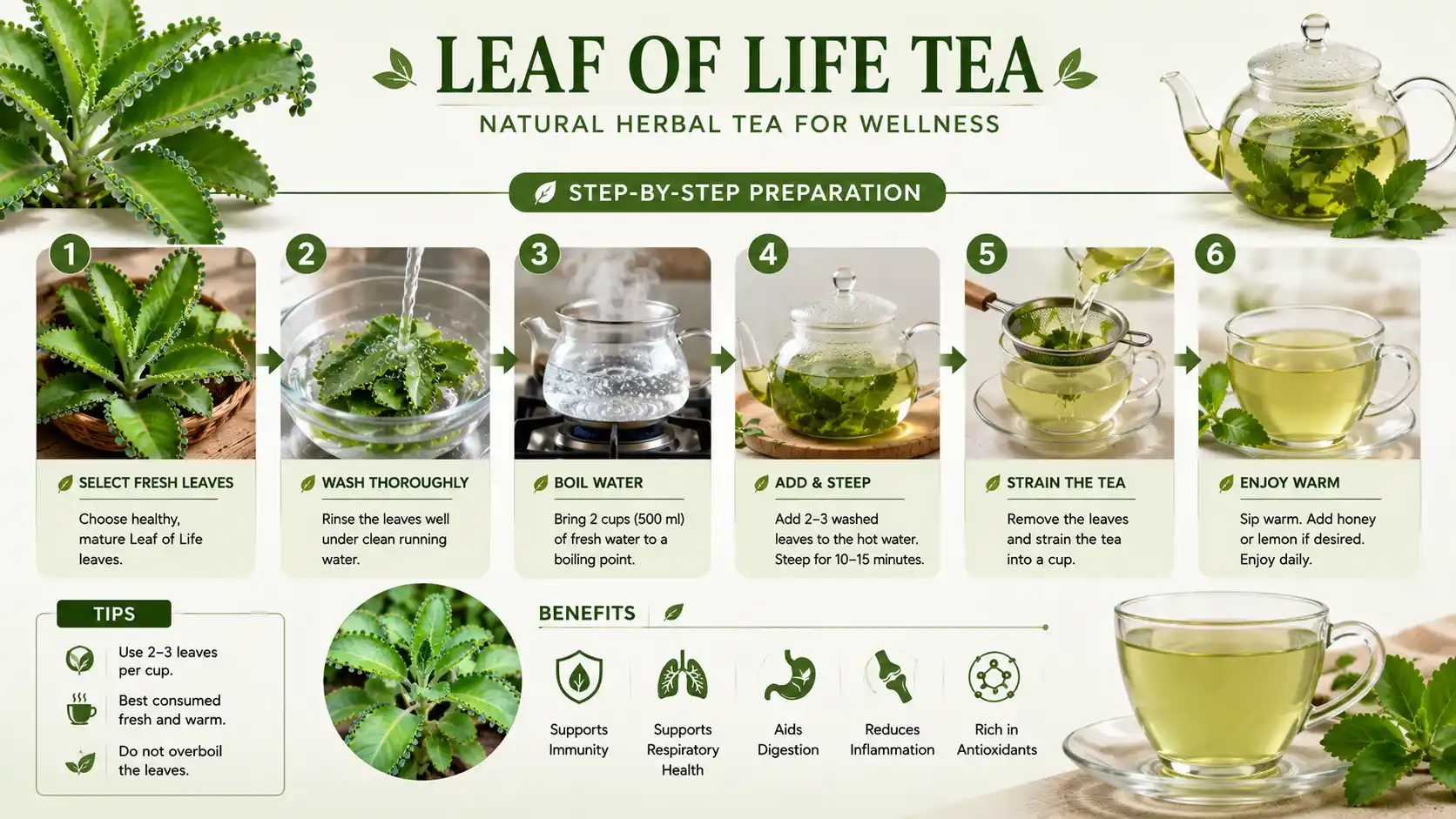 LEAF OF LIFE TEA

NATURAL HERBAL TEA FOR WELLNESS

STEP-BY-STEP PREPARATION

1

SELECT FRESH LEAVES

Choose healthy, mature Leaf of Life leaves.

2

WASH THOROUGHLY

Rinse the leaves well under clean running water.

3

BOIL WATER

Bring 2 cups (500 ml) of fresh water to a boiling point.

4

ADD & STEEP

Add 2–3 washed leaves to the hot water. Steep for 10–15 minutes.

5

STRAIN THE TEA

Remove the leaves and strain the tea into a cup.

6

ENJOY WARM

Sip warm. Add honey or lemon if desired. Enjoy daily.

TIPS

Use 2–3 leaves per cup.

Best consumed fresh and warm.

Do not overboil the leaves.

BENEFITS

Supports Immunity

Supports Respiratory Health

Aids Digestion

Reduces Inflammation

Rich in Antioxidants